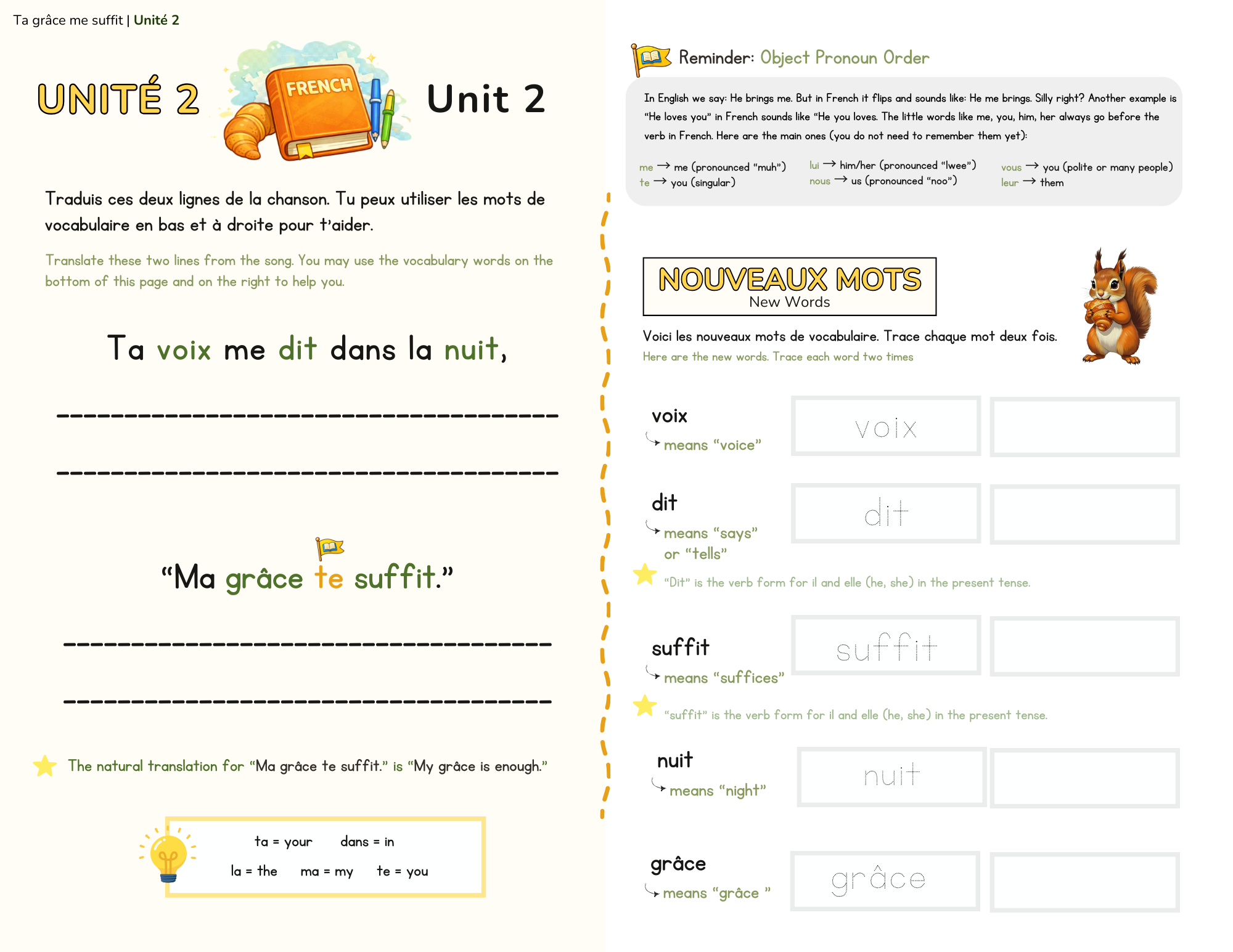 Ta grâce me suffit | Unité 2

UNITÉ 2

FRENCH

Unit 2

Traduis ces deux lignes de la chanson. Tu peux utiliser les mots de vocabulaire en bas et à droite pour t'aider.

Translate these two lines from the song. You may use the vocabulary words on the bottom of this page and on the right to help you.

Ta voix me dit dans la nuit,

"Ma grâce te suffit."

The natural translation for "Ma grâce te suffit." is "My grâce is enough."

ta = your dans = in

la = the ma = my te = you

Reminder: Object Pronoun Order

In English we say: He brings me. But in French it flips and sounds like: He me brings. Silly right? Another example is "He loves you" in French sounds like "He you loves. The little words like me, you, him, her always go before the verb in French. Here are the main ones (you do not need to remember them yet):

me → me (pronounced "muh")
te → you (singular)
lui → him/her (pronounced "lwee")
nous → us (pronounced "noo")
vous → you (polite or many people)
leur → them

NOUVEAUX MOTS
New Words

Voici les nouveaux mots de vocabulaire. Trace chaque mot deux fois.
Here are the new words. Trace each word two times

voix
means "voice"
voix

dit
means "says" or "tells"
dit

"Dit" is the verb form for il and elle (he, she) in the present tense.

suffit
means "suffices"
suffit

"suffit" is the verb form for il and elle (he, she) in the present tense.

nuit
means "night"
nuit

grâce
means "grâce "
grâce